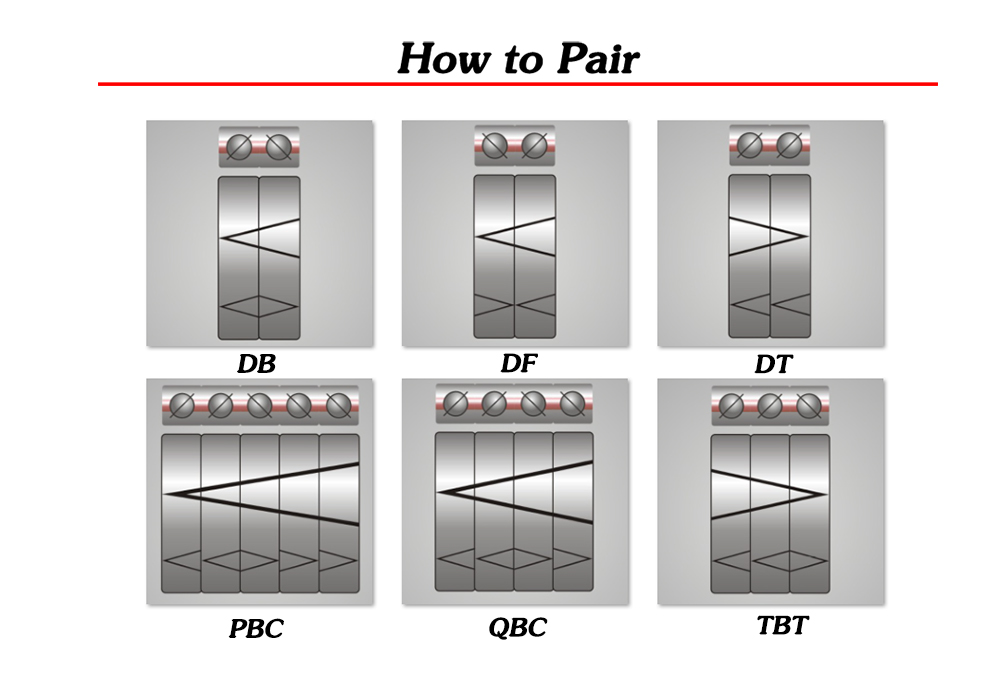 How to Pair

DB

DF

DT

PBC

QBC

TBT